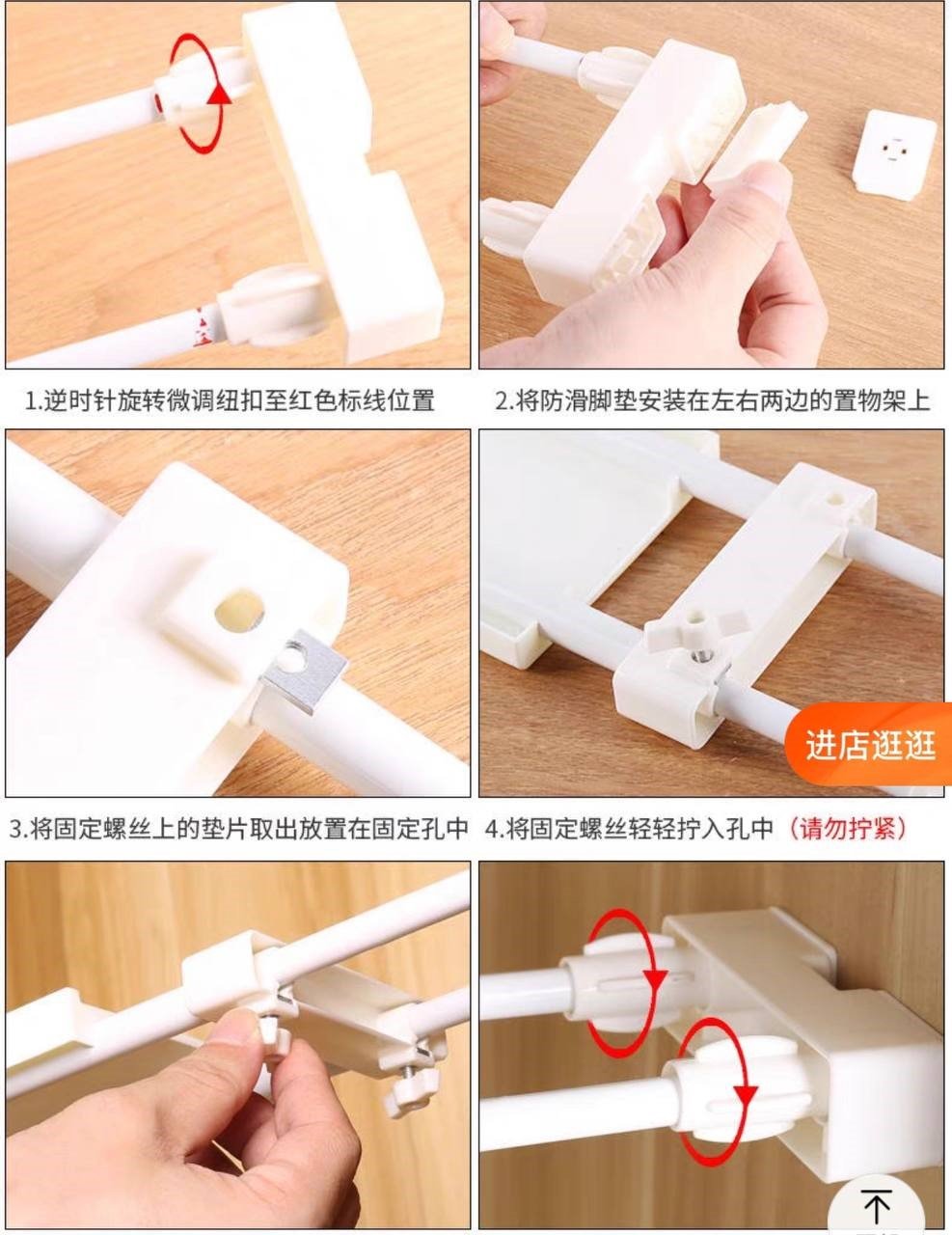 1.逆时针旋转微调纽扣至红色标线位置

2.将防滑脚垫安装在左右两边的置物架上

进店逛逛

3.将固定螺丝上的垫片取出放置在固定孔中

4.将固定螺丝轻轻拧入孔中（请勿拧紧）